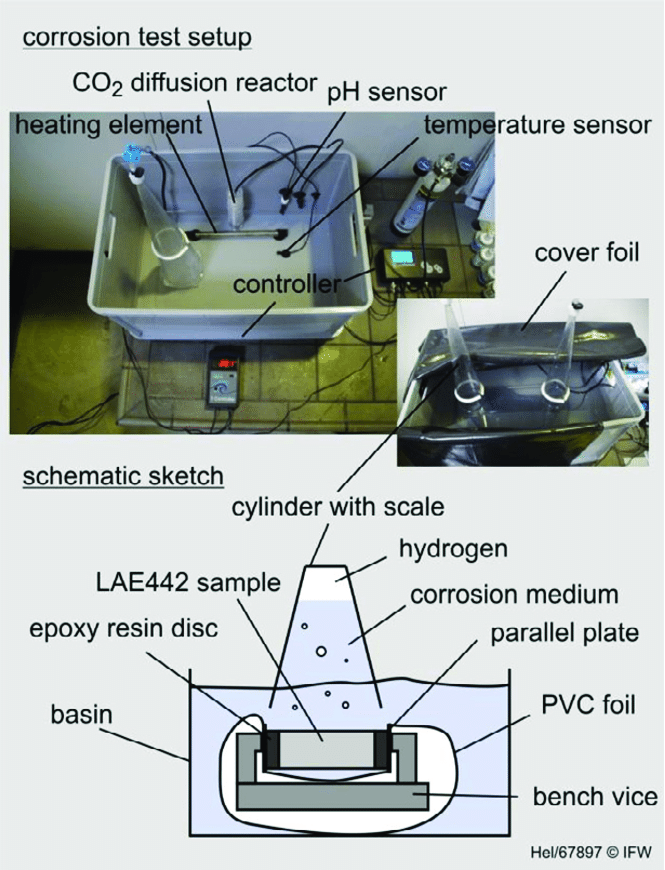 corrosion test setup

$CO_2$ diffusion reactor
pH sensor
heating element
temperature sensor
controller
cover foil

schematic sketch

cylinder with scale
hydrogen
LAE442 sample
corrosion medium
epoxy resin disc
parallel plate
basin
PVC foil
bench vice

Hel/67897 © IFW