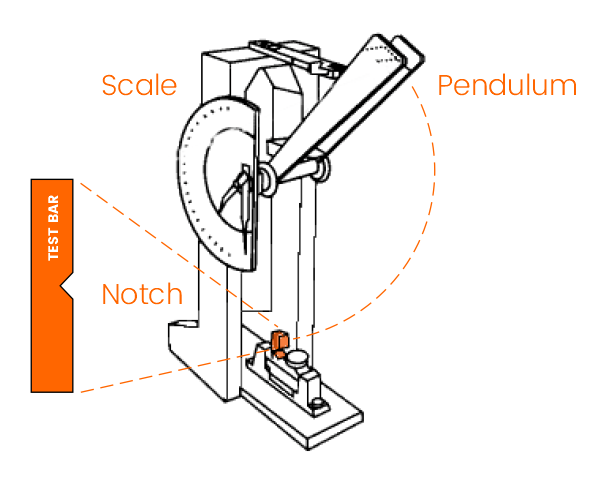 Scale
Pendulum
TEST BAR
Notch