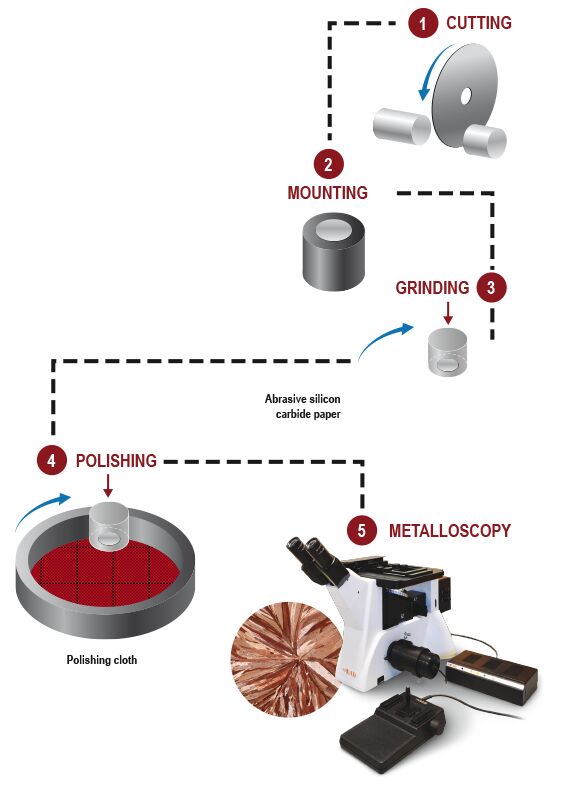 1 CUTTING

2 MOUNTING

GRINDING 3

Abrasive silicon carbide paper

4 POLISHING

Polishing cloth

5 METALLOSCOPY